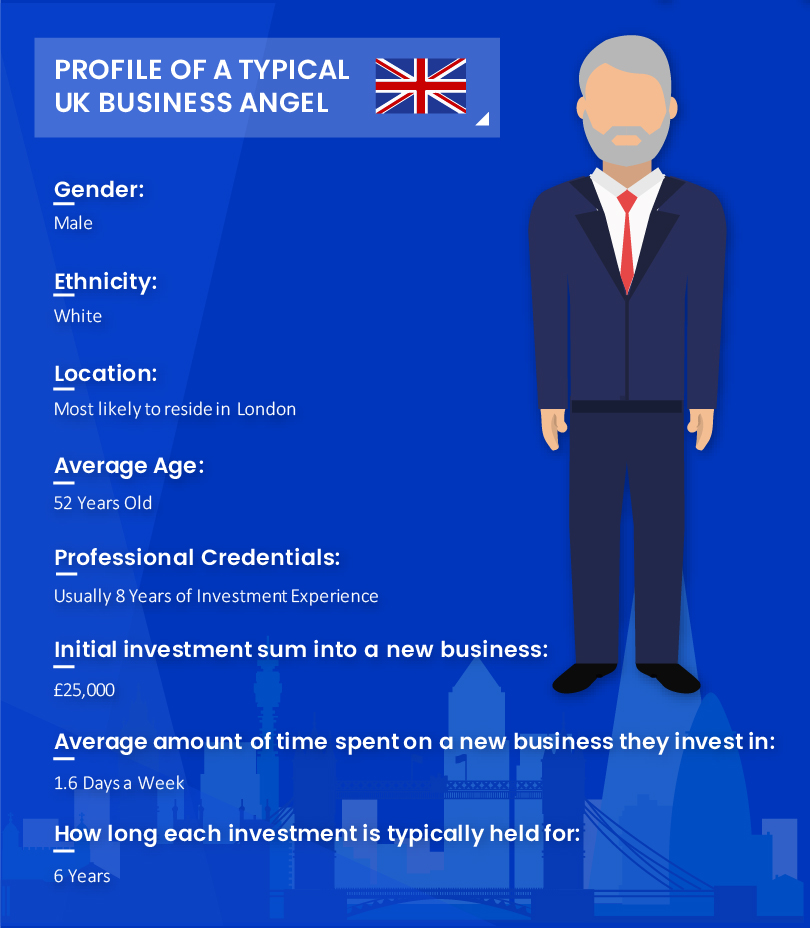 PROFILE OF A TYPICAL UK BUSINESS ANGEL

Gender:
Male

Ethnicity:
White

Location:
Most likely to reside in London

Average Age:
52 Years Old

Professional Credentials:
Usually 8 Years of Investment Experience

Initial investment sum into a new business:
£25,000

Average amount of time spent on a new business they invest in:
1.6 Days a Week

How long each investment is typically held for:
6 Years